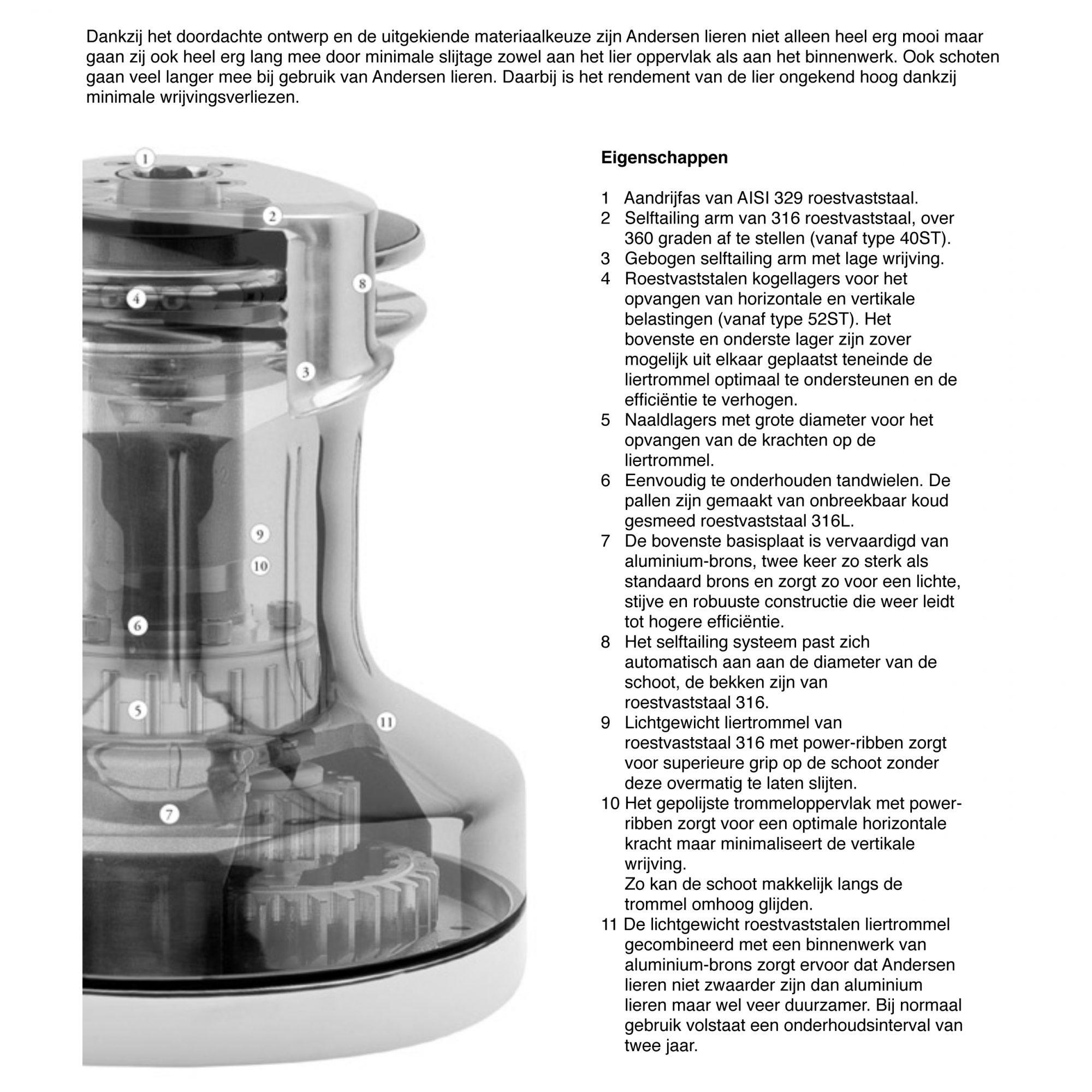 Dankzij het doordachte ontwerp en de uitgekiende materiaalkeuze zijn Andersen lieren niet alleen heel erg mooi maar gaan zij ook heel erg lang mee door minimale slijtage zowel aan het lier oppervlak als aan het binnenwerk. Ook schoten gaan veel langer mee bij gebruik van Andersen lieren. Daarbij is het rendement van de lier ongekend hoog dankzij minimale wrijvingsverliezen.

1
2
8
4
3
9
10
6
5
11
7

Eigenschappen

1 Aandrijfas van AISI 329 roestvaststaal.
2 Selftailing arm van 316 roestvaststaal, over 360 graden af te stellen (vanaf type 40ST).
3 Gebogen selftailing arm met lage wrijving.
4 Roestvaststalen kogellagers voor het opvangen van horizontale en vertikale belastingen (vanaf type 52ST). Het bovenste en onderste lager zijn zover mogelijk uit elkaar geplaatst teneinde de liertrommel optimaal te ondersteunen en de efficiëntie te verhogen.
5 Naaldlagers met grote diameter voor het opvangen van de krachten op de liertrommel.
6 Eenvoudig te onderhouden tandwielen. De pallen zijn gemaakt van onbreekbaar koud gesmeed roestvaststaal 316L.
7 De bovenste basisplaat is vervaardigd van aluminium-brons, twee keer zo sterk als standaard brons en zorgt zo voor een lichte, stijve en robuuste constructie die weer leidt tot hogere efficiëntie.
8 Het selftailing systeem past zich automatisch aan aan de diameter van de schoot, de bekken zijn van roestvaststaal 316.
9 Lichtgewicht liertrommel van roestvaststaal 316 met power-ribben zorgt voor superieure grip op de schoot zonder deze overmatig te laten slijten.
10 Het gepolijste trommeloppervlak met power-ribben zorgt voor een optimale horizontale kracht maar minimaliseert de vertikale wrijving.
Zo kan de schoot makkelijk langs de trommel omhoog glijden.
11 De lichtgewicht roestvaststalen liertrommel gecombineerd met een binnenwerk van aluminium-brons zorgt ervoor dat Andersen lieren niet zwaarder zijn dan aluminium lieren maar wel veer duurzamer. Bij normaal gebruik volstaat een onderhoudsinterval van twee jaar.